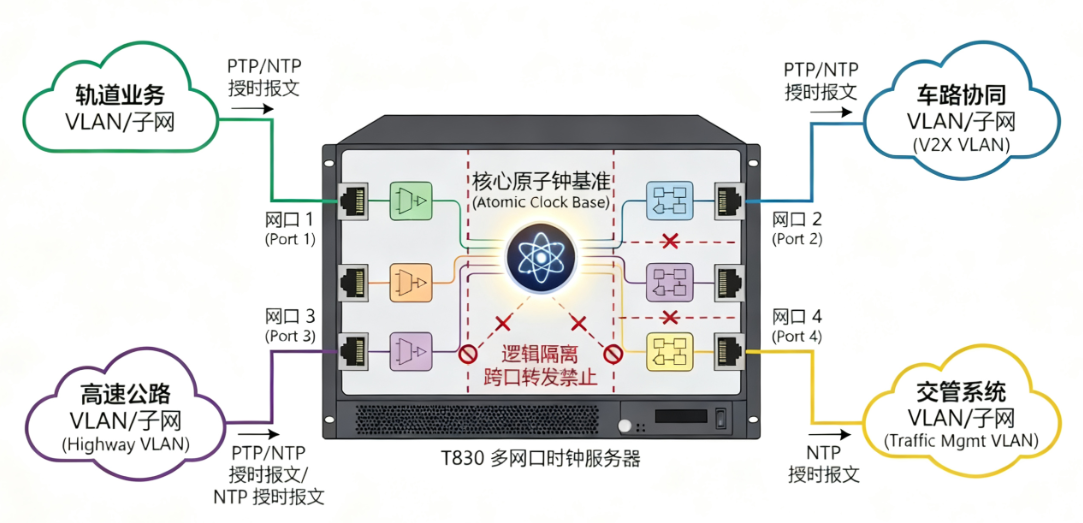 轨道业务
VLAN/子网

PTP/NTP
授时报文

PTP/NTP
授时报文

车路协同
VLAN/子网
(V2X VLAN)

核心原子钟基准
(Atomic Clock Base)

网口 1
(Port 1)

网口 2
(Port 2)

网口 3
(Port 3)

网口 4
(Port 4)

逻辑隔离
跨口转发禁止

高速公路
VLAN/子网
(Highway VLAN)

PTP/NTP
授时报文/
NTP 授时报文

T830 多网口时钟服务器

交管系统
VLAN/子网
(Traffic Mgmt VLAN)

NTP
授时报文